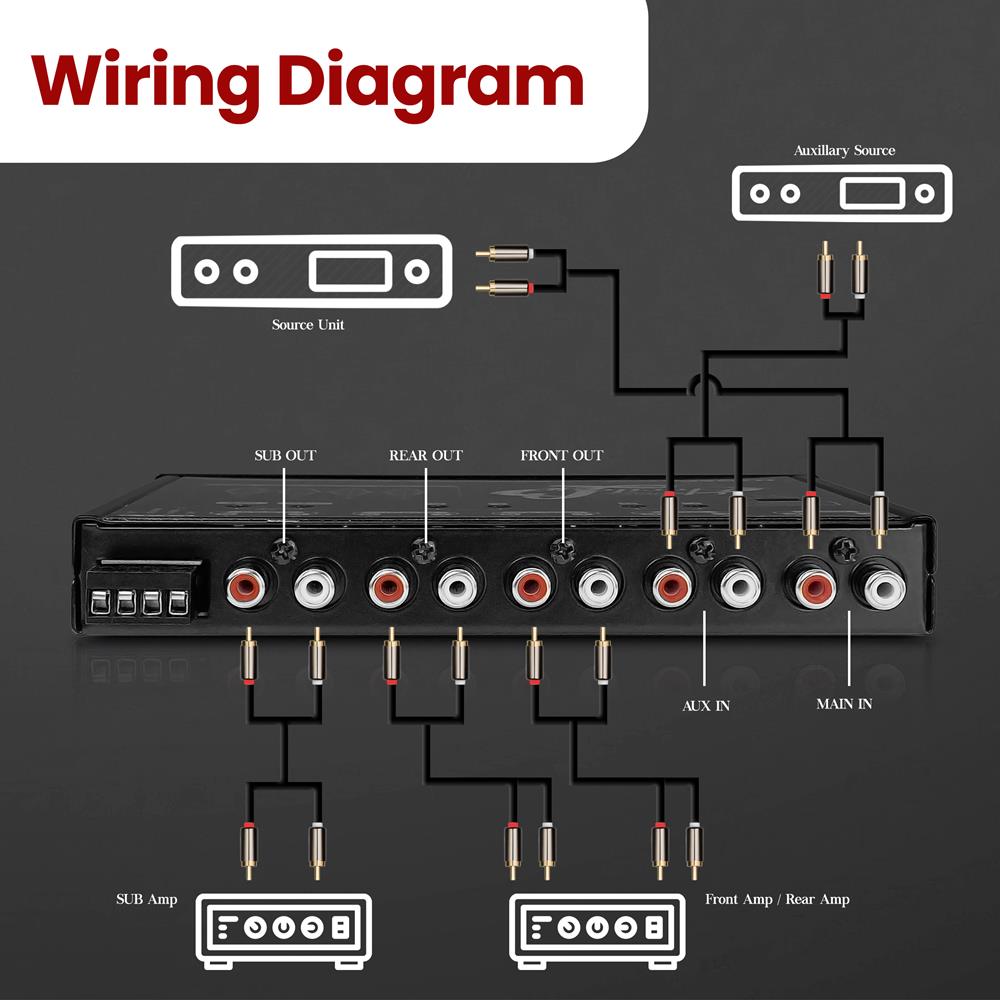 Wiring Diagram

Auxillary Source

Source Unit

SUB OUT

REAR OUT

FRONT OUT

AUX IN

MAIN IN

SUB Amp

Front Amp / Rear Amp