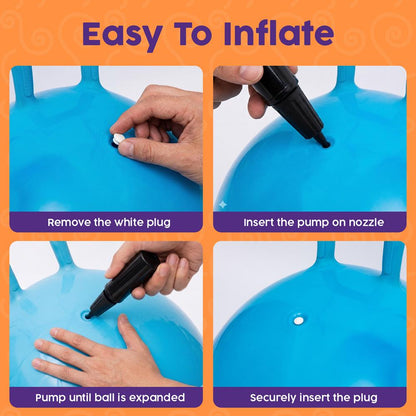 Easy To Inflate

Remove the white plug

Insert the pump on nozzle

Pump until ball is expanded

Securely insert the plug