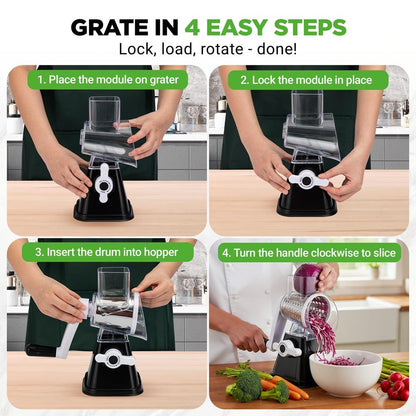 GRATE IN 4 EASY STEPS
Lock, load, rotate - done!

1. Place the module on grater

2. Lock the module in place

3. Insert the drum into hopper

4. Turn the handle clockwise to slice