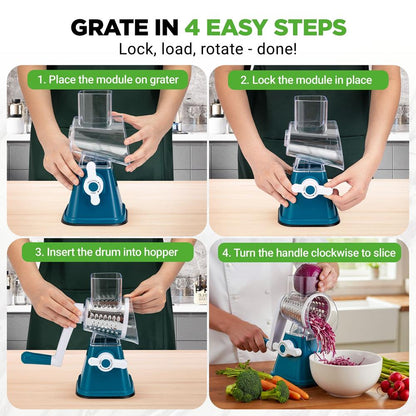 GRATE IN 4 EASY STEPS
Lock, load, rotate - done!

1. Place the module on grater

2. Lock the module in place

3. Insert the drum into hopper

4. Turn the handle clockwise to slice