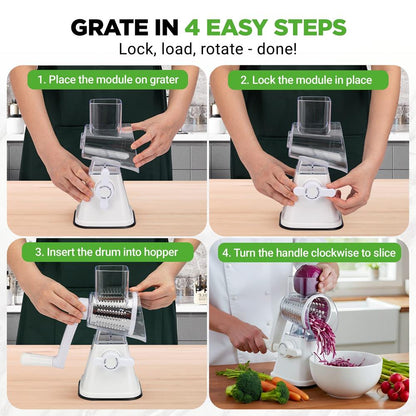 GRATE IN 4 EASY STEPS
Lock, load, rotate - done!

1. Place the module on grater

2. Lock the module in place

3. Insert the drum into hopper

4. Turn the handle clockwise to slice