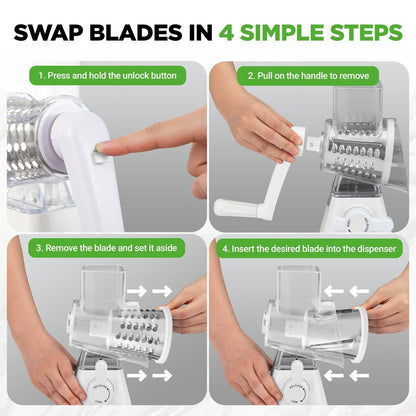 SWAP BLADES IN 4 SIMPLE STEPS

1. Press and hold the unlock button

2. Pull on the handle to remove

3. Remove the blade and set it aside

4. Insert the desired blade into the dispenser