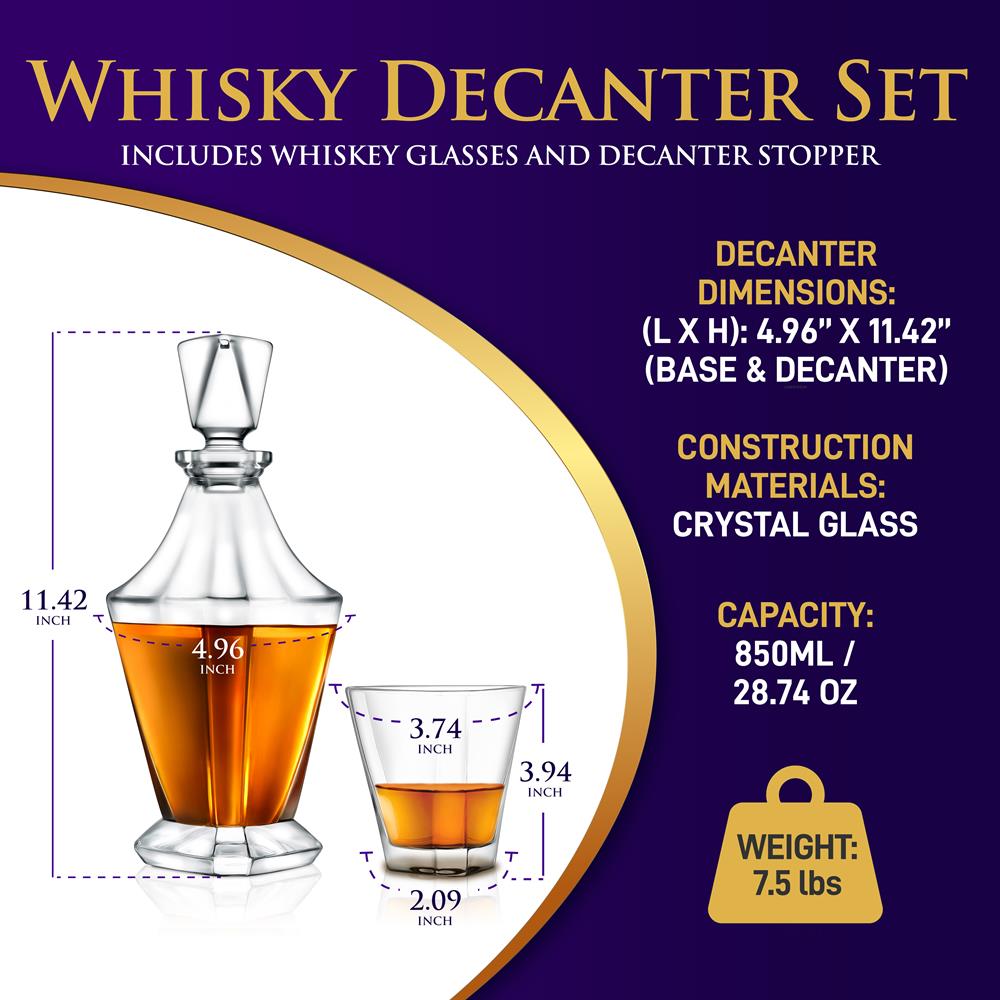 WHISKY DECANTER SET
INCLUDES WHISKEY GLASSES AND DECANTER STOPPER

11.42
INCH

4.96
INCH

3.74
INCH

3.94
INCH

2.09
INCH

DECANTER DIMENSIONS:
(L X H): 4.96" X 11.42"
(BASE & DECANTER)

CONSTRUCTION MATERIALS:
CRYSTAL GLASS

CAPACITY:
850ML /
28.74 OZ

WEIGHT:
7.5 lbs