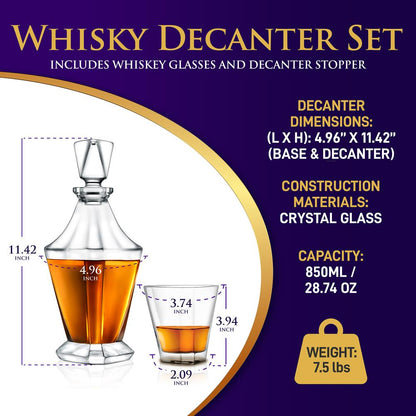 WHISKY DECANTER SET
INCLUDES WHISKEY GLASSES AND DECANTER STOPPER

11.42 INCH
4.96 INCH
3.74 INCH
3.94 INCH
2.09 INCH

DECANTER DIMENSIONS:
(L X H): 4.96" X 11.42"
(BASE & DECANTER)

CONSTRUCTION MATERIALS:
CRYSTAL GLASS

CAPACITY:
850ML / 28.74 OZ

WEIGHT:
7.5 lbs