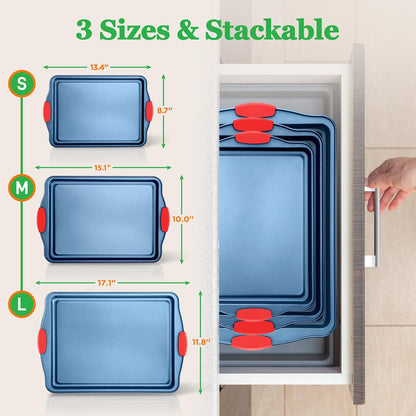 3 Sizes & Stackable

S

13.4"

8.7"

M

15.1"

10.0"

L

17.1"

11.8"