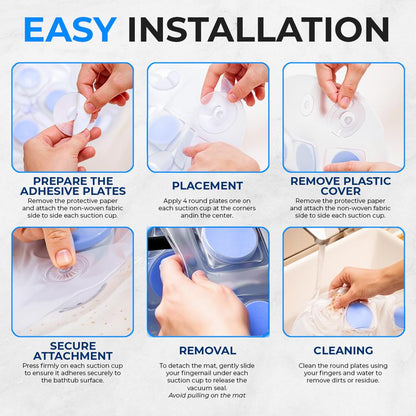 EASY INSTALLATION

PREPARE THE ADHESIVE PLATES
Remove the protective paper and attach the non-woven fabric side to side each suction cup.

PLACEMENT
Apply 4 round plates one on each suction cup at the corners andin the center.

REMOVE PLASTIC COVER
Remove the protective paper and attach the non-woven fabric side to side each suction cup.

SECURE ATTACHMENT
Press firmly on each suction cup to ensure it adheres securely to the bathtub surface.

REMOVAL
To detach the mat, gently slide your fingernail under each suction cup to release the vacuum seal.
Avoid pulling on the mat

CLEANING
Clean the round plates using your fingers and water to remove dirts or residue.