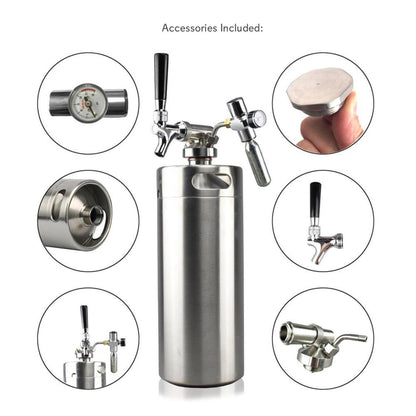 Accessories Included: