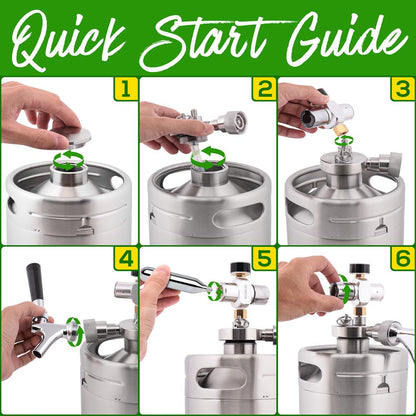 Quick Start Guide

1

2

3

4

5

6