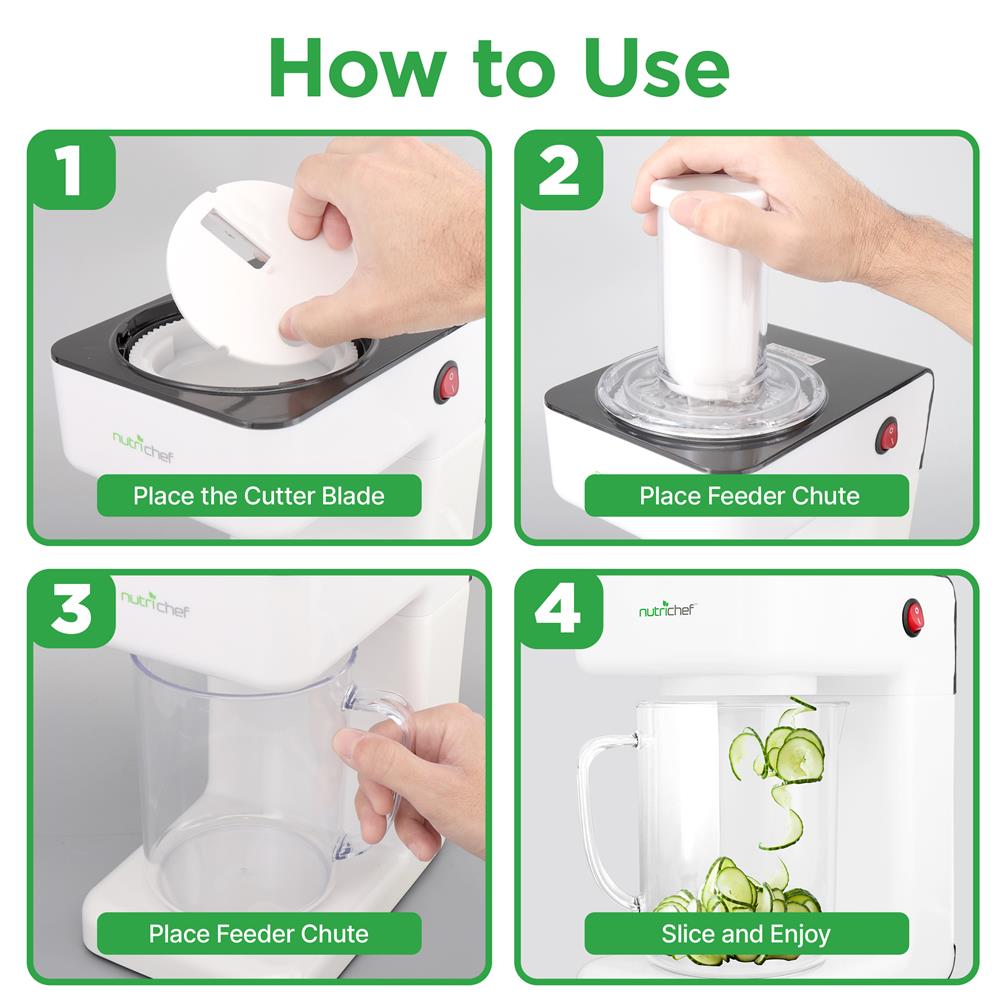 How to Use

1

nutrichef

Place the Cutter Blade

2

Place Feeder Chute

3

nutrichef

Place Feeder Chute

4

nutrichef

Slice and Enjoy