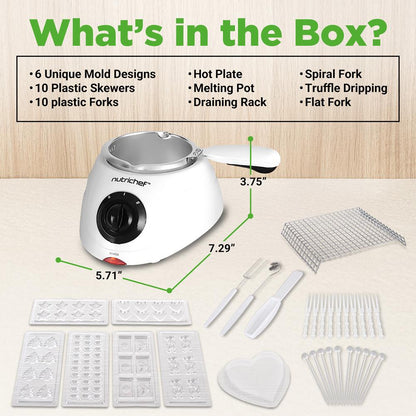 What's in the Box?

• 6 Unique Mold Designs
• 10 Plastic Skewers
• 10 plastic Forks

• Hot Plate
• Melting Pot
• Draining Rack

• Spiral Fork
• Truffle Dripping
• Flat Fork

nutrichef

3.75"

7.29"

5.71"