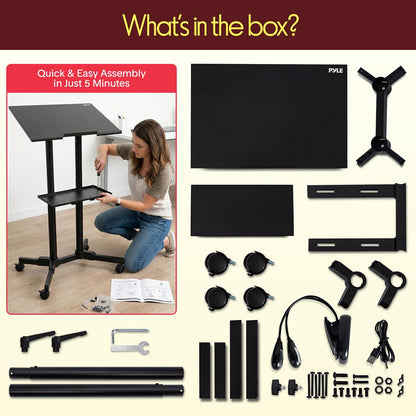 What's in the box?

Quick & Easy Assembly in Just 5 Minutes

PYLE