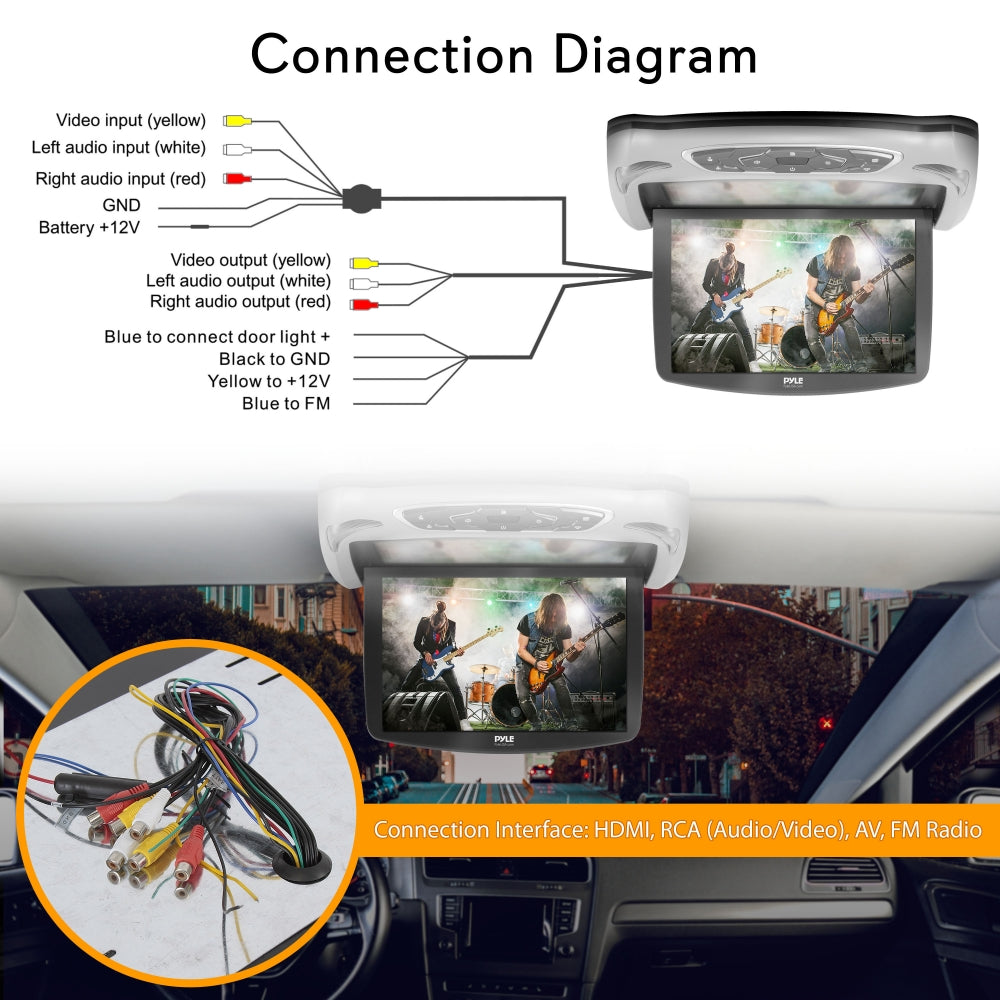 Connection Diagram

Video input (yellow)
Left audio input (white)
Right audio input (red)
GND
Battery +12V

Video output (yellow)
Left audio output (white)
Right audio output (red)

Blue to connect door light +
Black to GND
Yellow to +12V
Blue to FM

PYLE

PYLE

Connection Interface: HDMI, RCA (Audio/Video), AV, FM Radio