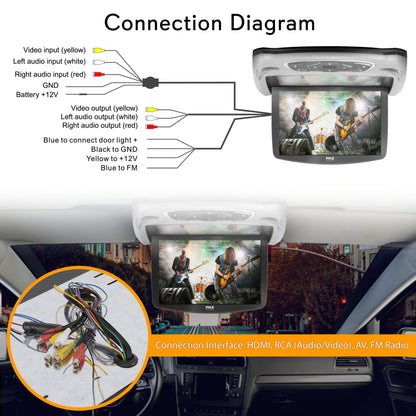 Connection Diagram

Video input (yellow)
Left audio input (white)
Right audio input (red)
GND
Battery +12V

Video output (yellow)
Left audio output (white)
Right audio output (red)

Blue to connect door light +
Black to GND
Yellow to +12V
Blue to FM

PYLE

PYLE

Connection Interface: HDMI, RCA (Audio/Video), AV, FM Radio