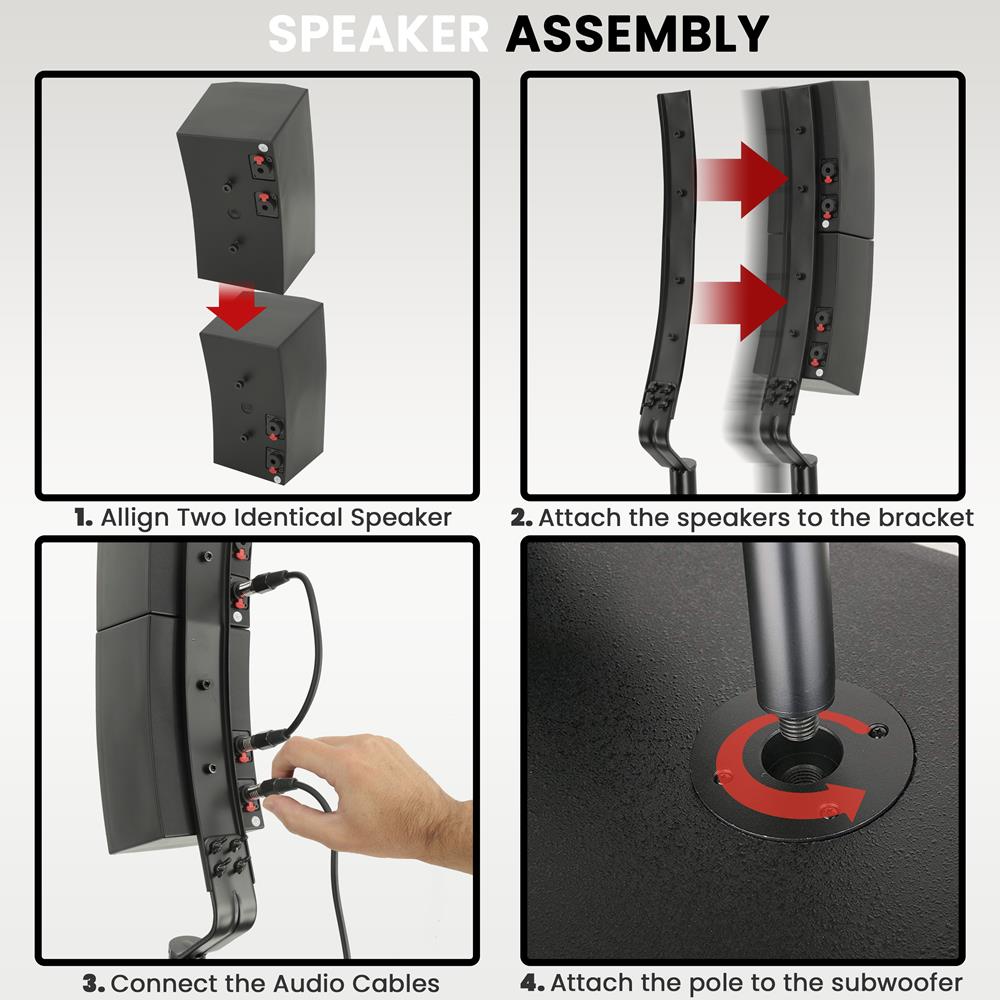 SPEAKER ASSEMBLY

1. Allign Two Identical Speaker

2. Attach the speakers to the bracket

3. Connect the Audio Cables

4. Attach the pole to the subwoofer