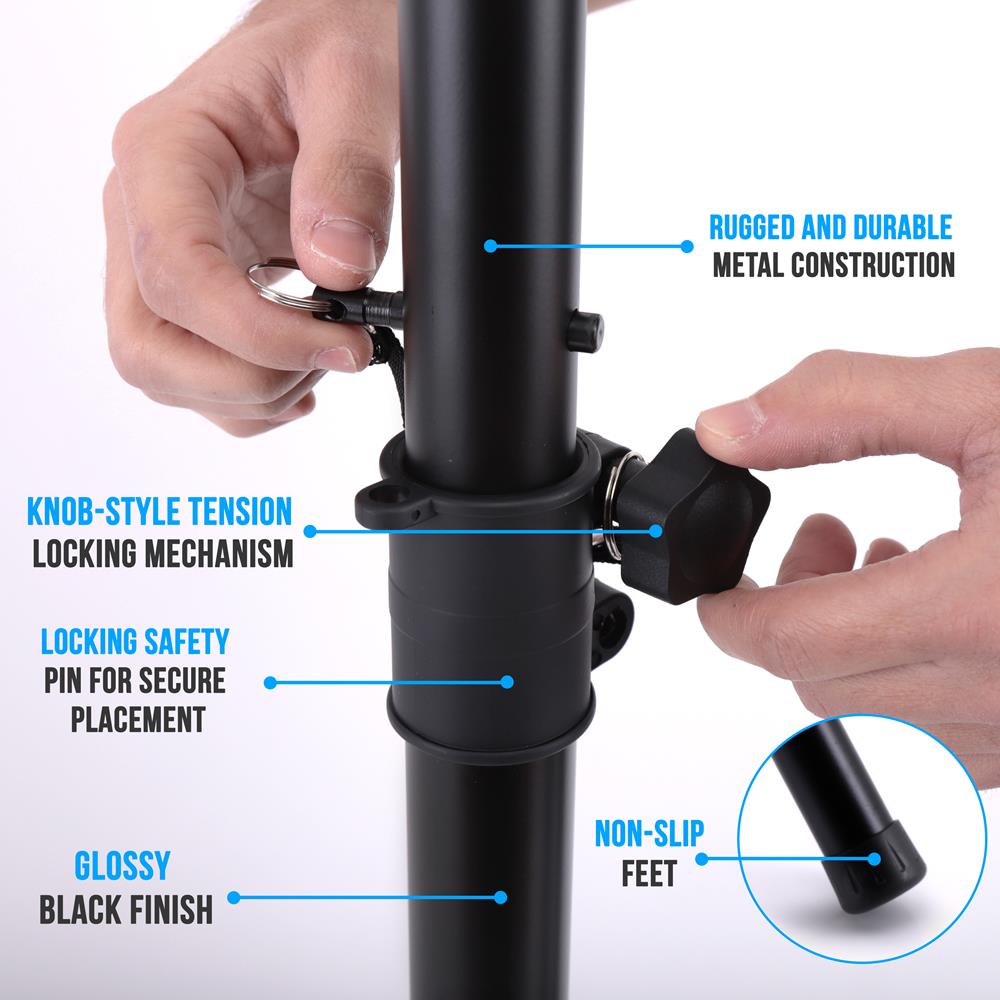 RUGGED AND DURABLE
METAL CONSTRUCTION

KNOB-STYLE TENSION
LOCKING MECHANISM

LOCKING SAFETY
PIN FOR SECURE
PLACEMENT

GLOSSY
BLACK FINISH

NON-SLIP
FEET