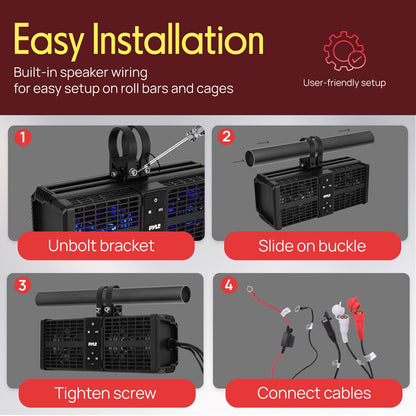 Easy Installation

Built-in speaker wiring for easy setup on roll bars and cages

User-friendly setup

1

PYLE

Unbolt bracket

2

PYLE

Slide on buckle

3

PYLE

Tighten screw

4

Connect cables