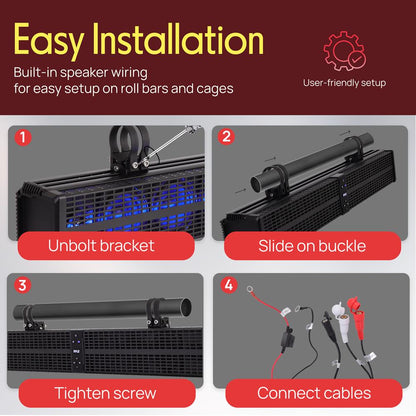 Easy Installation

Built-in speaker wiring for easy setup on roll bars and cages

User-friendly setup

1

Unbolt bracket

2

Slide on buckle

3

Tighten screw

4

Connect cables