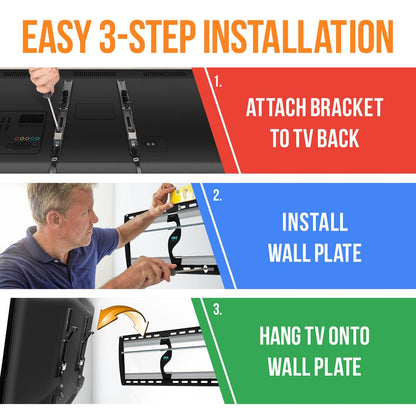 EASY 3-STEP INSTALLATION

1.

ATTACH BRACKET TO TV BACK

2.

INSTALL WALL PLATE

3.

HANG TV ONTO WALL PLATE