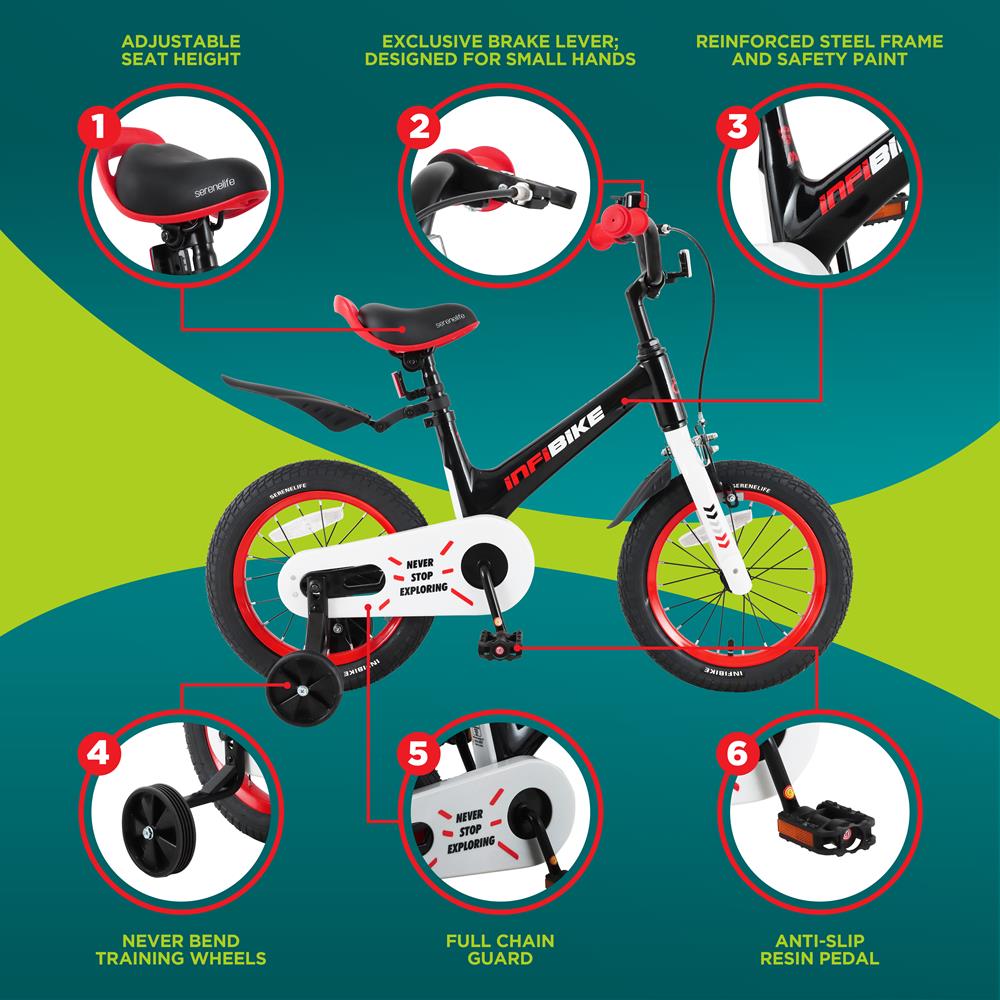 ADJUSTABLE SEAT HEIGHT

EXCLUSIVE BRAKE LEVER; DESIGNED FOR SMALL HANDS

REINFORCED STEEL FRAME AND SAFETY PAINT

1

serenelife

2

3

INFIBIKE

serenelife

INFIBIKE

SERENELIFE

NEVER STOP EXPLORING

INFIBIKE

INFIBIKE

4

5

NEVER STOP EXPLORING

6

NEVER BEND TRAINING WHEELS

FULL CHAIN GUARD

ANTI-SLIP RESIN PEDAL