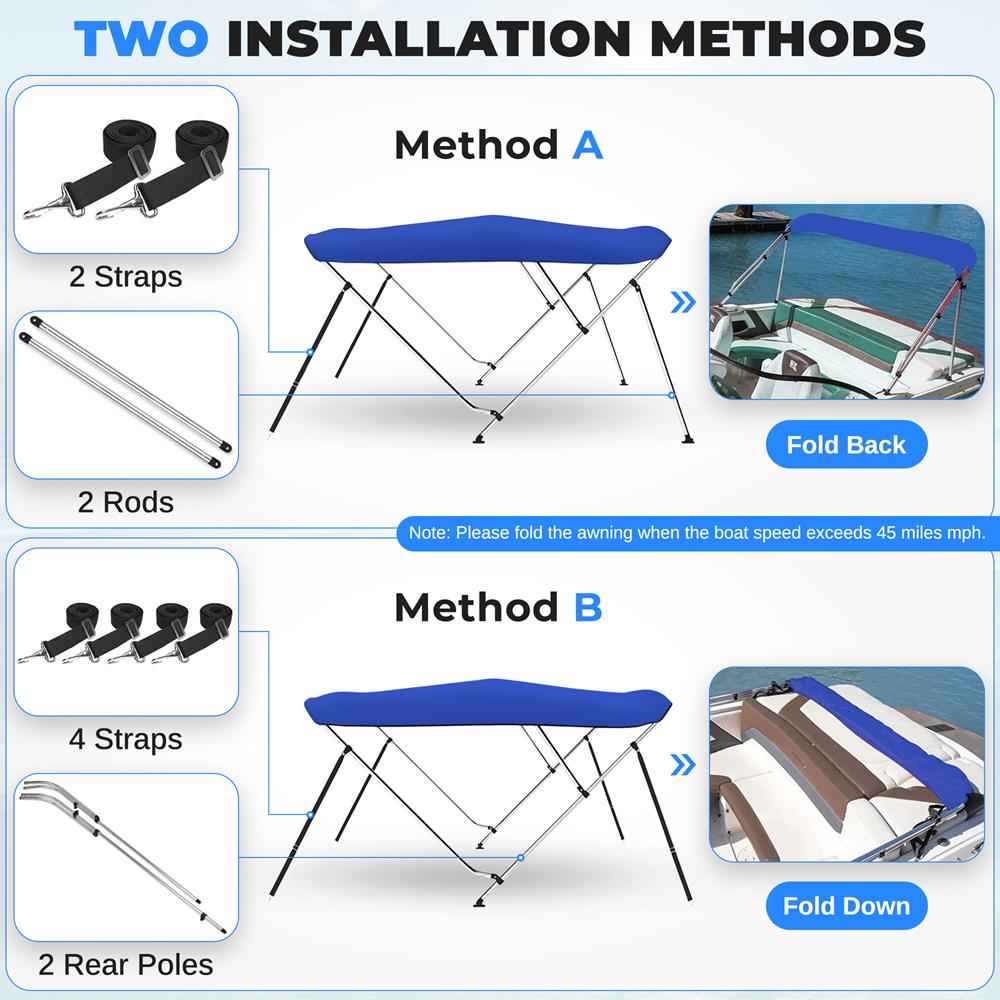 TWO INSTALLATION METHODS

Method A

2 Straps

2 Rods

Fold Back

Note: Please fold the awning when the boat speed exceeds 45 miles mph.

Method B

4 Straps

2 Rear Poles

Fold Down