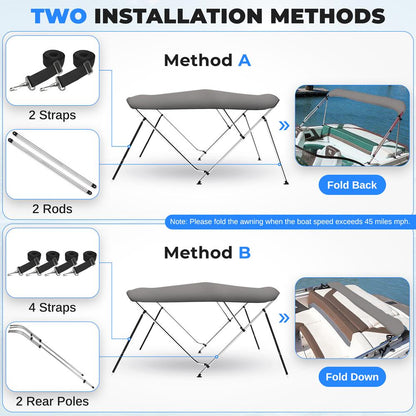 TWO INSTALLATION METHODS

Method A

2 Straps

2 Rods

Fold Back

Note: Please fold the awning when the boat speed exceeds 45 miles mph.

Method B

4 Straps

2 Rear Poles

Fold Down