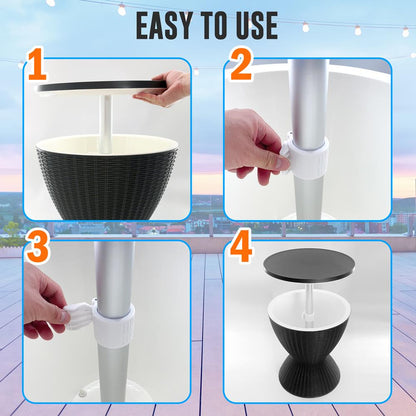 EASY TO USE

1

2

3

4