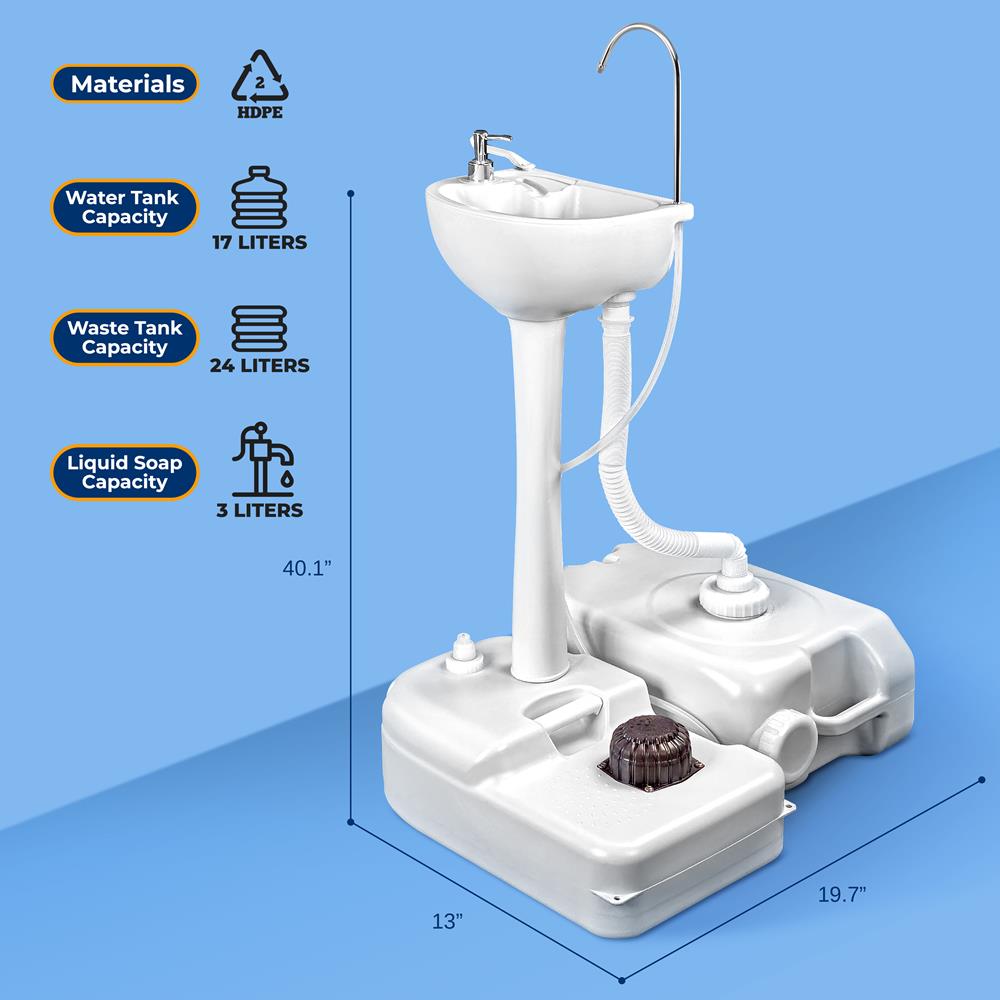 Materials

2
HDPE

Water Tank Capacity

17 LITERS

Waste Tank Capacity

24 LITERS

Liquid Soap Capacity

3 LITERS

40.1”

13”

19.7”