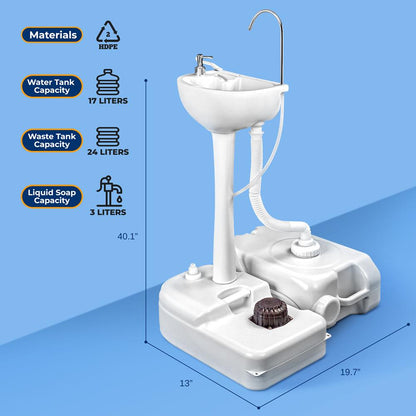 Materials

2
HDPE

Water Tank Capacity

17 LITERS

Waste Tank Capacity

24 LITERS

Liquid Soap Capacity

3 LITERS

40.1"

13"

19.7"