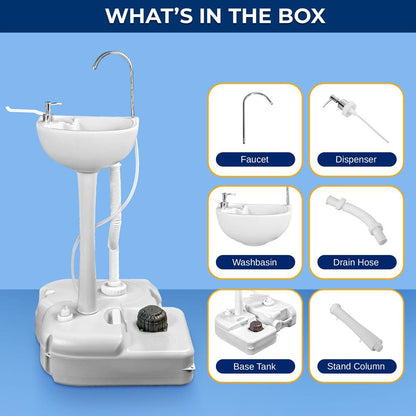 WHAT'S IN THE BOX

Faucet

Dispenser

Washbasin

Drain Hose

Base Tank

Stand Column