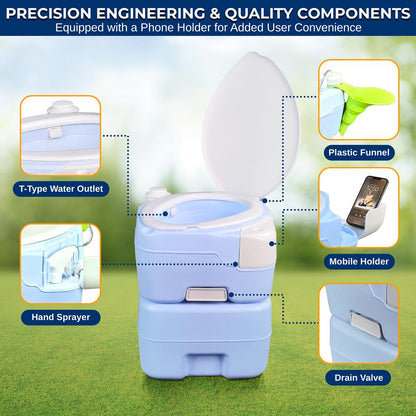 PRECISION ENGINEERING & QUALITY COMPONENTS
Equipped with a Phone Holder for Added User Convenience

T-Type Water Outlet

Hand Sprayer

Plastic Funnel

Mobile Holder

Drain Valve