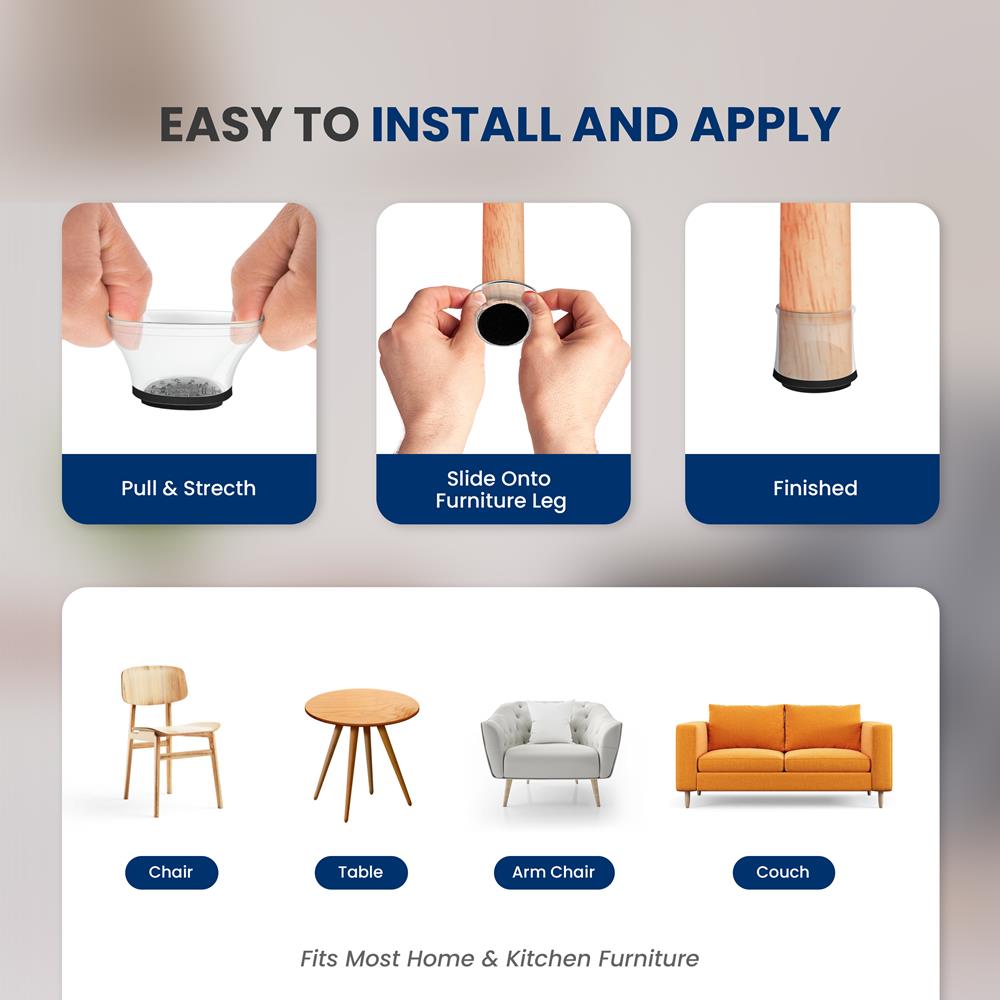 EASY TO INSTALL AND APPLY

Pull & Strecth

Slide Onto Furniture Leg

Finished

Chair

Table

Arm Chair

Couch

Fits Most Home & Kitchen Furniture