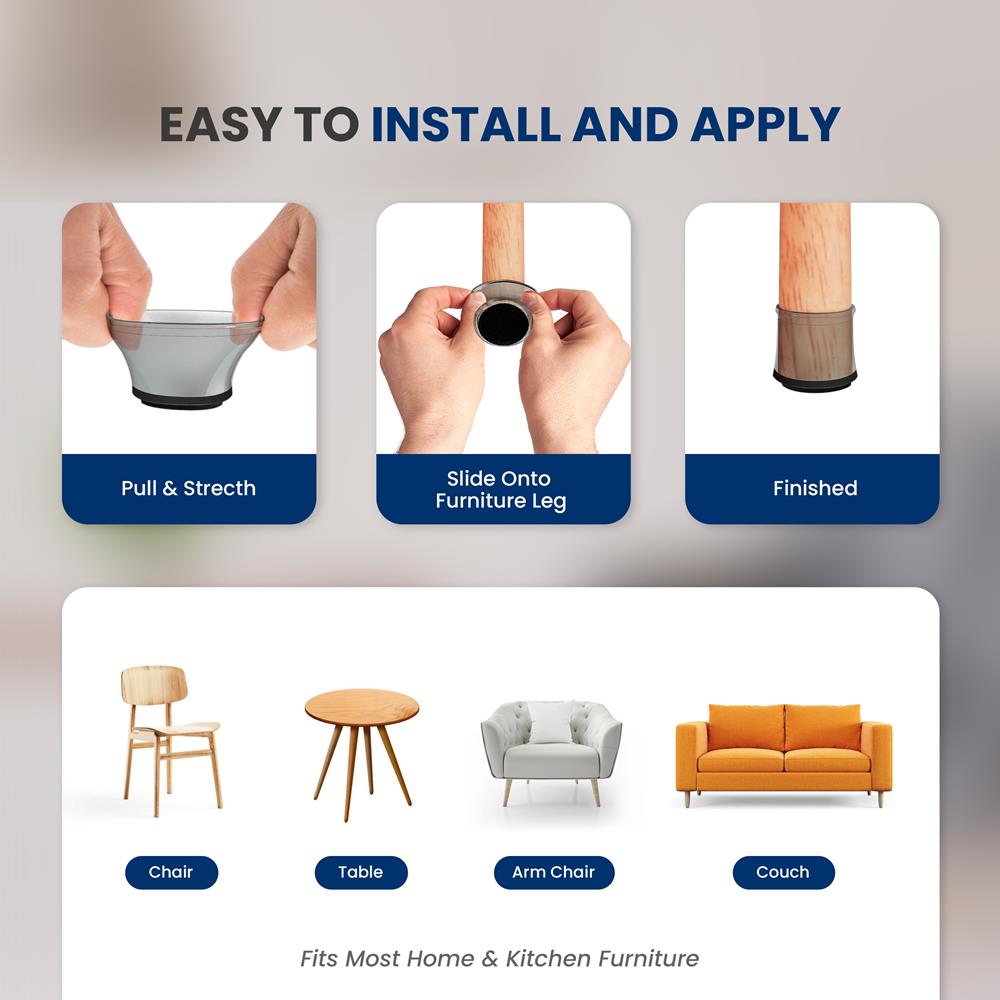 EASY TO INSTALL AND APPLY

Pull & Strecth

Slide Onto Furniture Leg

Finished

Chair

Table

Arm Chair

Couch

Fits Most Home & Kitchen Furniture