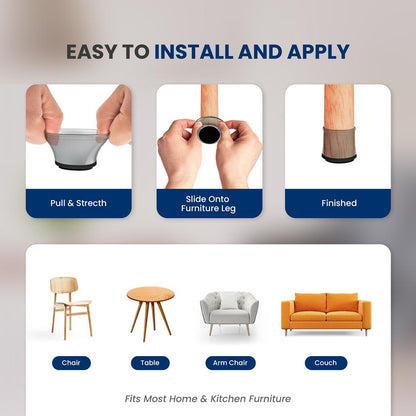 EASY TO INSTALL AND APPLY

Pull & Strecth

Slide Onto Furniture Leg

Finished

Chair

Table

Arm Chair

Couch

Fits Most Home & Kitchen Furniture