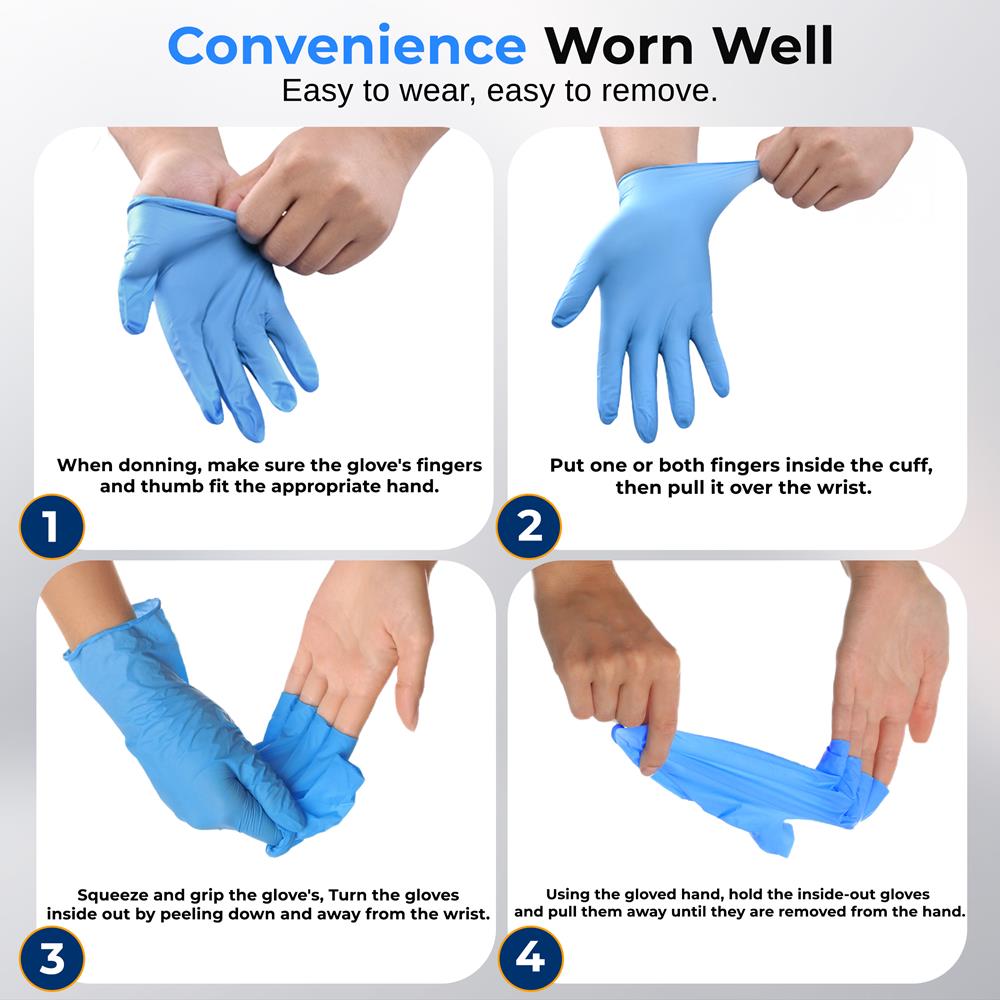 Convenience Worn Well
Easy to wear, easy to remove.

When donning, make sure the glove's fingers and thumb fit the appropriate hand.

1

Put one or both fingers inside the cuff, then pull it over the wrist.

2

Squeeze and grip the glove's, Turn the gloves inside out by peeling down and away from the wrist.

3

Using the gloved hand, hold the inside-out gloves and pull them away until they are removed from the hand.

4