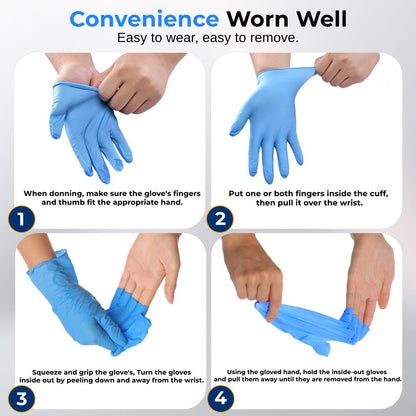 Convenience Worn Well
Easy to wear, easy to remove.

When donning, make sure the glove's fingers and thumb fit the appropriate hand.

1

Put one or both fingers inside the cuff, then pull it over the wrist.

2

Squeeze and grip the glove's, Turn the gloves inside out by peeling down and away from the wrist.

3

Using the gloved hand, hold the inside-out gloves and pull them away until they are removed from the hand.

4