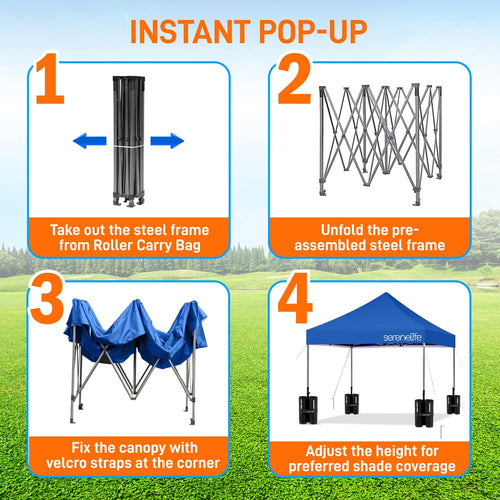 INSTANT POP-UP

1

Take out the steel frame from Roller Carry Bag

2

Unfold the pre-assembled steel frame

3

Fix the canopy with velcro straps at the corner

4

serenelife

Adjust the height for preferred shade coverage