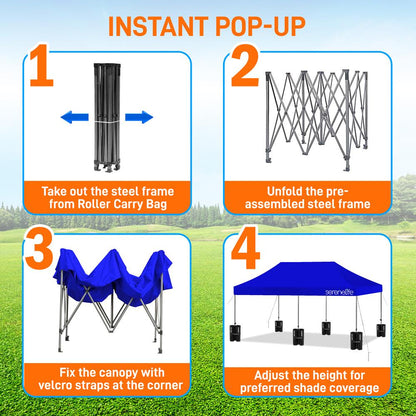 INSTANT POP-UP

1

Take out the steel frame from Roller Carry Bag

2

Unfold the pre-assembled steel frame

3

Fix the canopy with velcro straps at the corner

4

serenelife

Adjust the height for preferred shade coverage