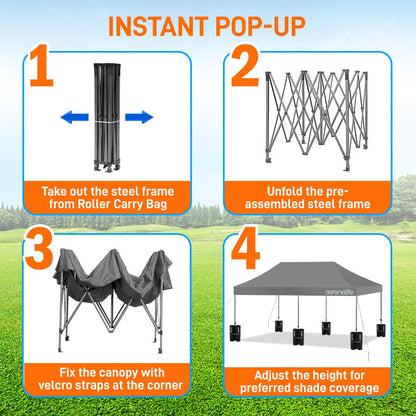 INSTANT POP-UP

1

Take out the steel frame from Roller Carry Bag

2

Unfold the pre-assembled steel frame

3

Fix the canopy with velcro straps at the corner

4

serenelife

Adjust the height for preferred shade coverage