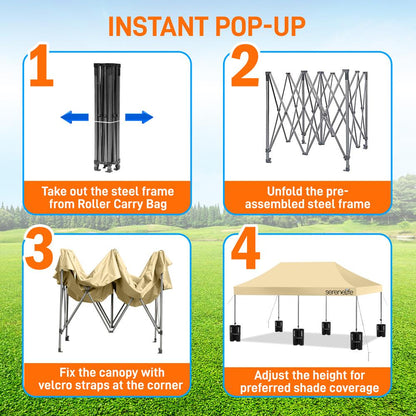 INSTANT POP-UP

1

Take out the steel frame from Roller Carry Bag

2

Unfold the pre-assembled steel frame

3

Fix the canopy with velcro straps at the corner

4

serenelife

Adjust the height for preferred shade coverage