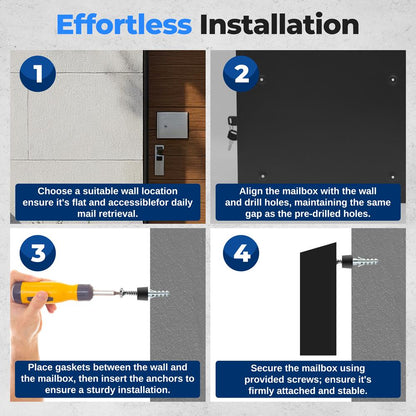 Effortless Installation

1

Choose a suitable wall location ensure it's flat and accessiblefor daily mail retrieval.

2

Align the mailbox with the wall and drill holes, maintaining the same gap as the pre-drilled holes.

3

Place gaskets between the wall and the mailbox, then insert the anchors to ensure a sturdy installation.

4

Secure the mailbox using provided screws; ensure it's firmly attached and stable.