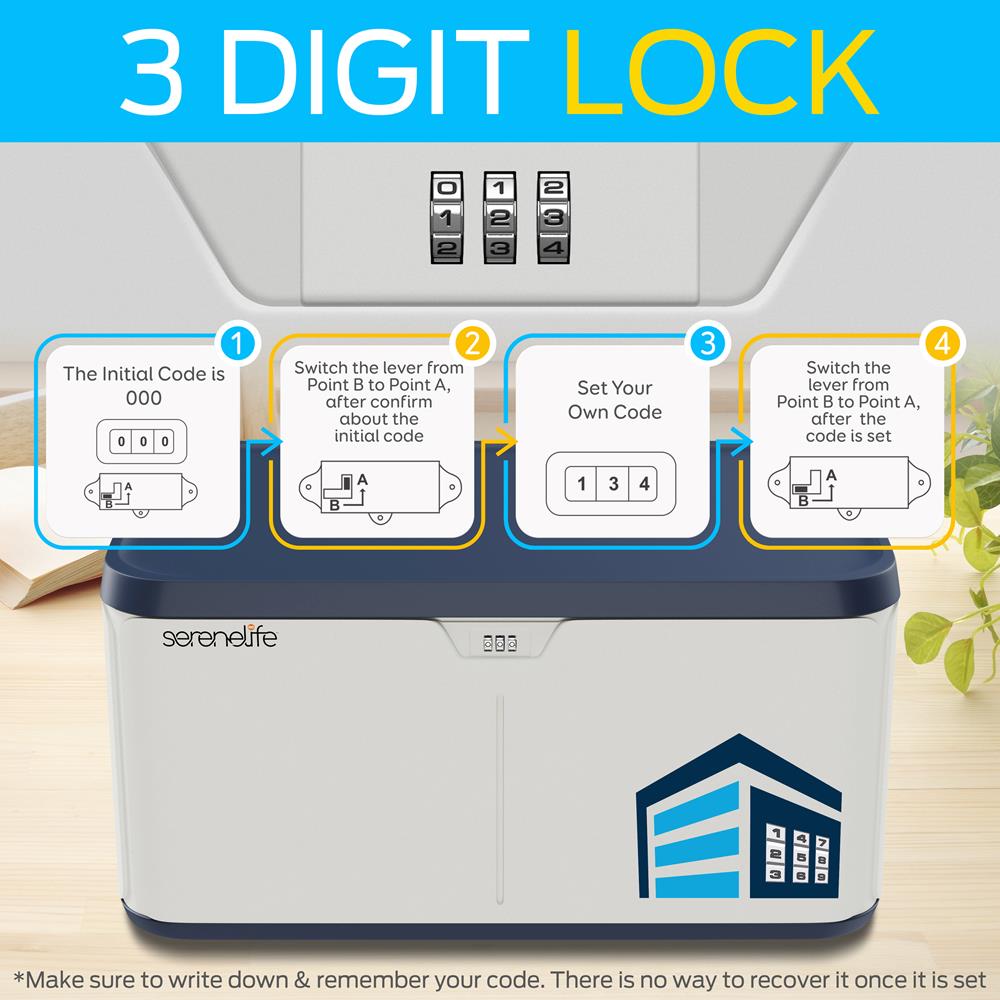 3 DIGIT LOCK

0 1 2
1 2 3
2 3 4

1
The Initial Code is 000

0 0 0

A
B

2
Switch the lever from Point B to Point A, after confirm about the initial code

A
B

3
Set Your Own Code

1 3 4

4
Switch the lever from Point B to Point A, after the code is set

A
B

serenelife

1 4 7
2 5 8
3 6 9

*Make sure to write down & remember your code. There is no way to recover it once it is set