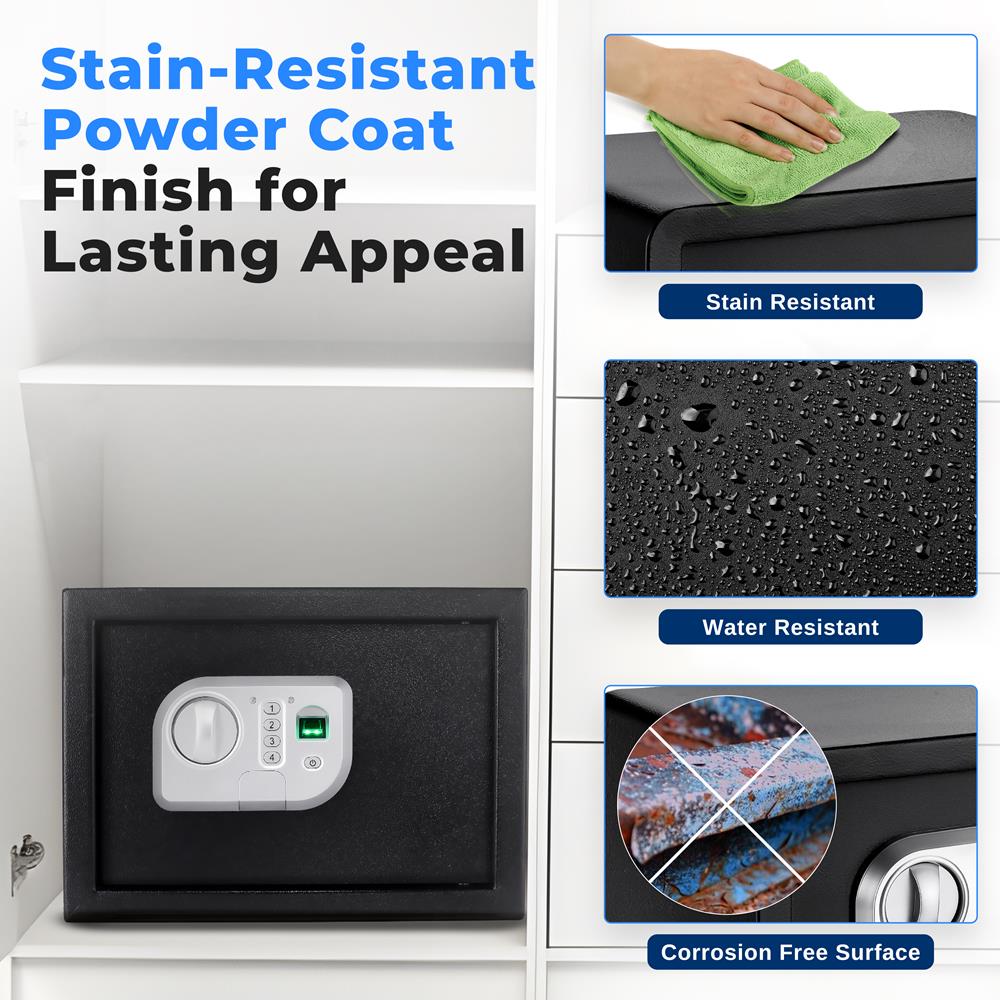 Stain-Resistant Powder Coat Finish for Lasting Appeal

1
2
3
4

Stain Resistant

Water Resistant

Corrosion Free Surface