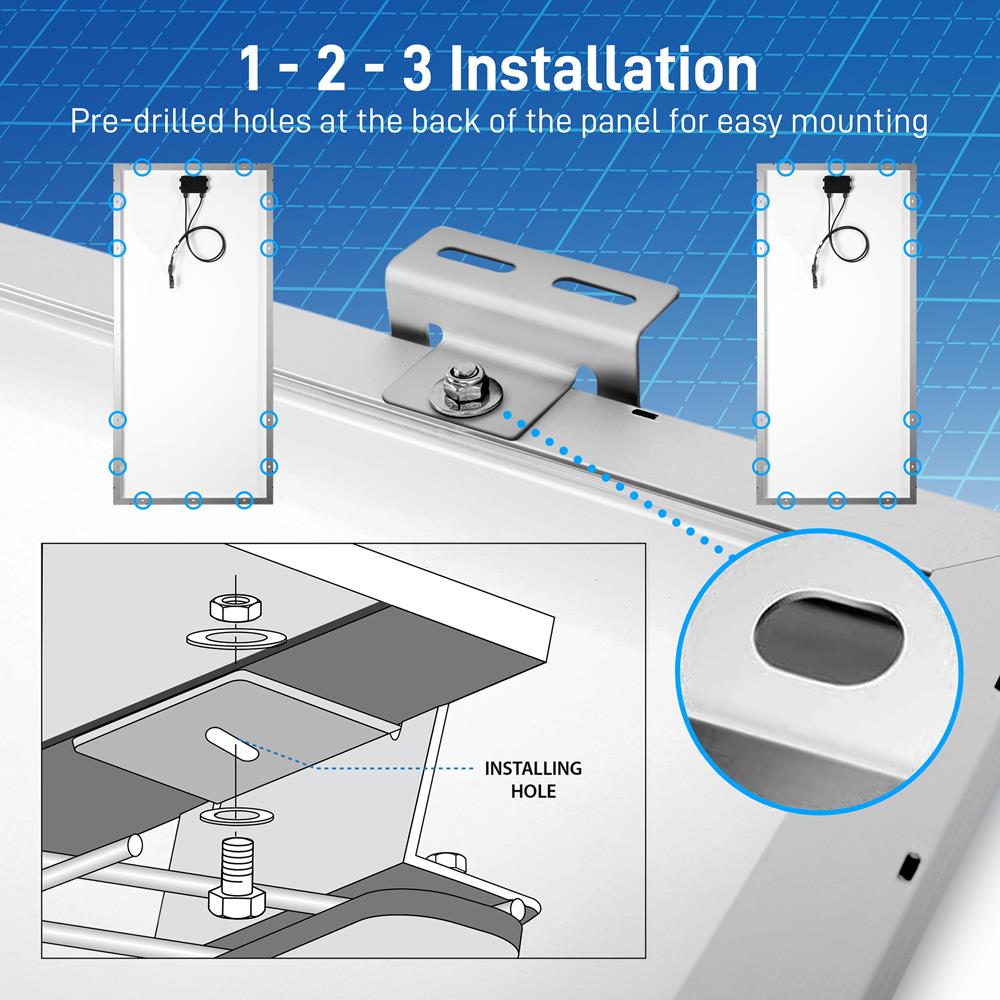 1 - 2 - 3 Installation
Pre-drilled holes at the back of the panel for easy mounting

INSTALLING HOLE