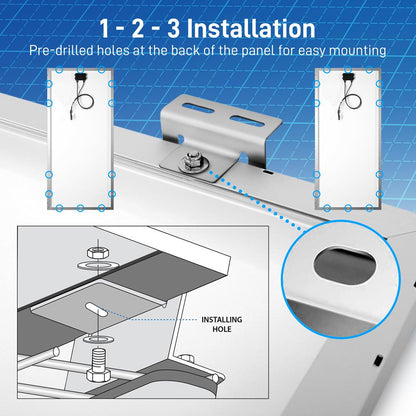 1 - 2 - 3 Installation
Pre-drilled holes at the back of the panel for easy mounting

INSTALLING HOLE