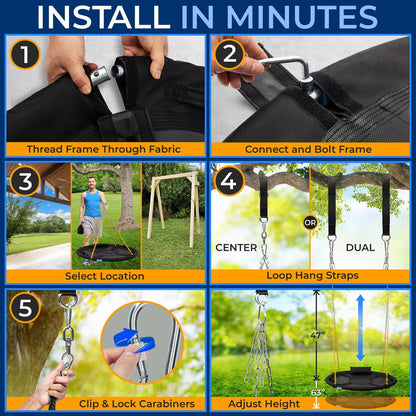 INSTALL IN MINUTES

1
Thread Frame Through Fabric

2
Connect and Bolt Frame

3
Select Location

4
CENTER
OR
DUAL
Loop Hang Straps

5
Clip & Lock Carabiners

47"
63"
Adjust Height