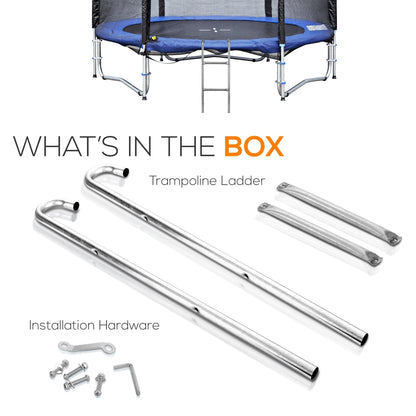 WHAT'S IN THE BOX

Trampoline Ladder

Installation Hardware