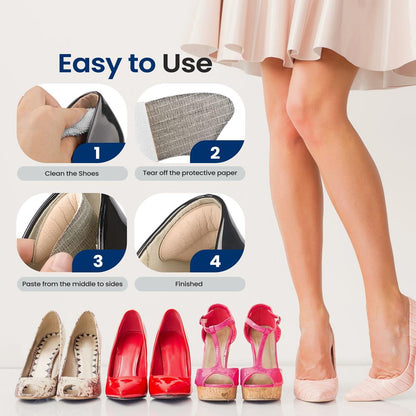 Easy to Use

1

Clean the Shoes

2

Tear off the protective paper

3

Paste from the middle to sides

4

Finished