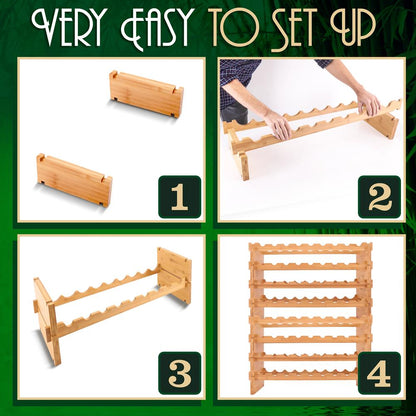 VERY EASY TO SET UP

1

2

3

4