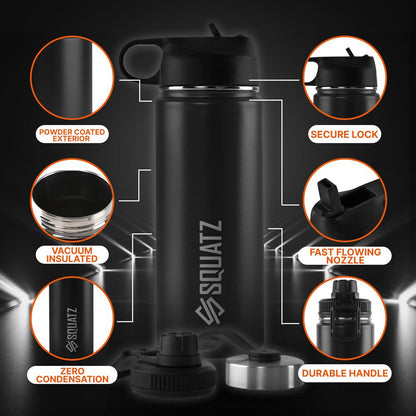 POWDER COATED EXTERIOR

VACUUM INSULATED

SQUATZ

ZERO CONDENSATION

SQUATZ

SECURE LOCK

FAST FLOWING NOZZLE

DURABLE HANDLE