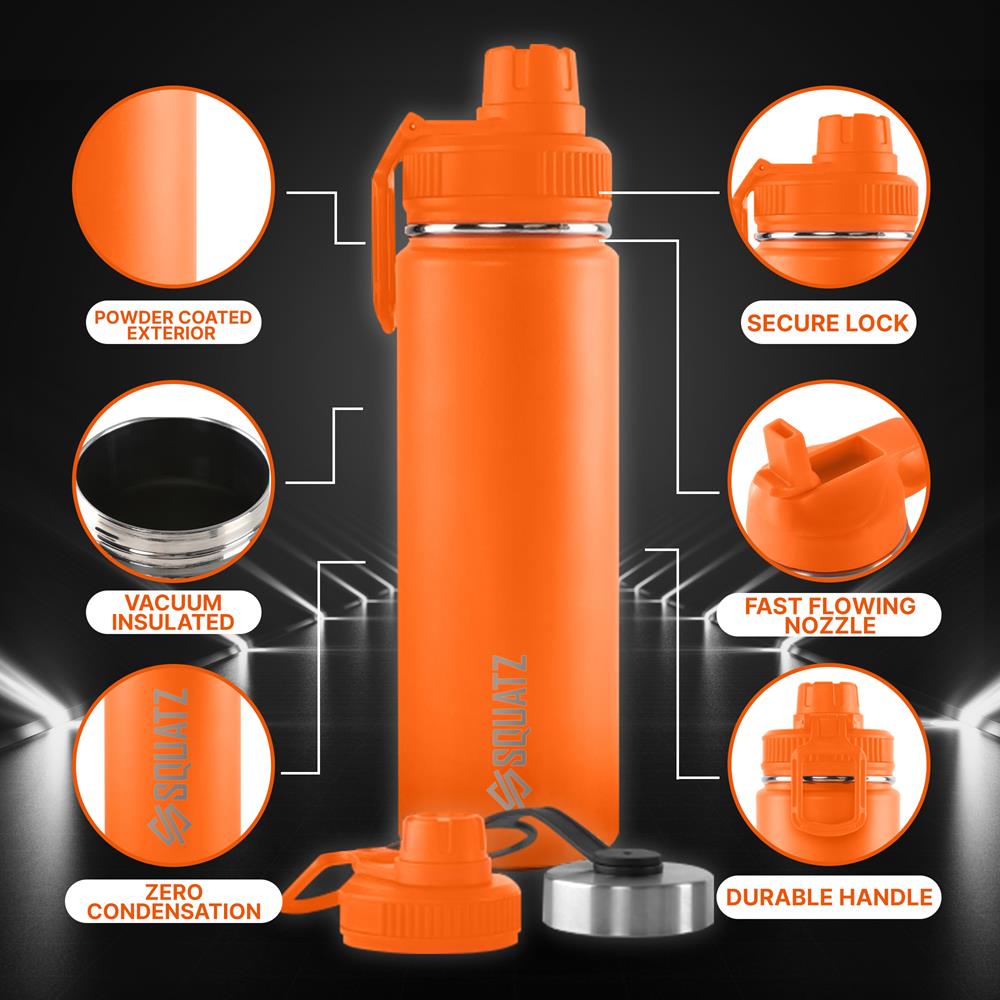 POWDER COATED EXTERIOR

VACUUM INSULATED

SQUATZ

ZERO CONDENSATION

SQUATZ

SECURE LOCK

FAST FLOWING NOZZLE

DURABLE HANDLE